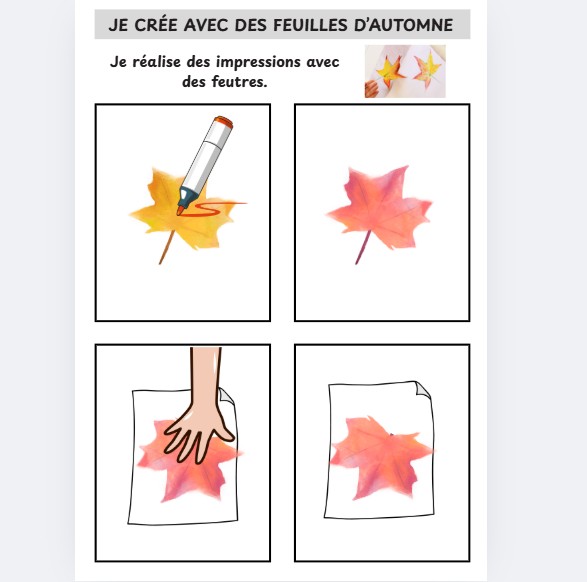 JE CRÉE AVEC DES FEUILLES D'AUTOMNE

Je réalise des impressions avec des feutres.